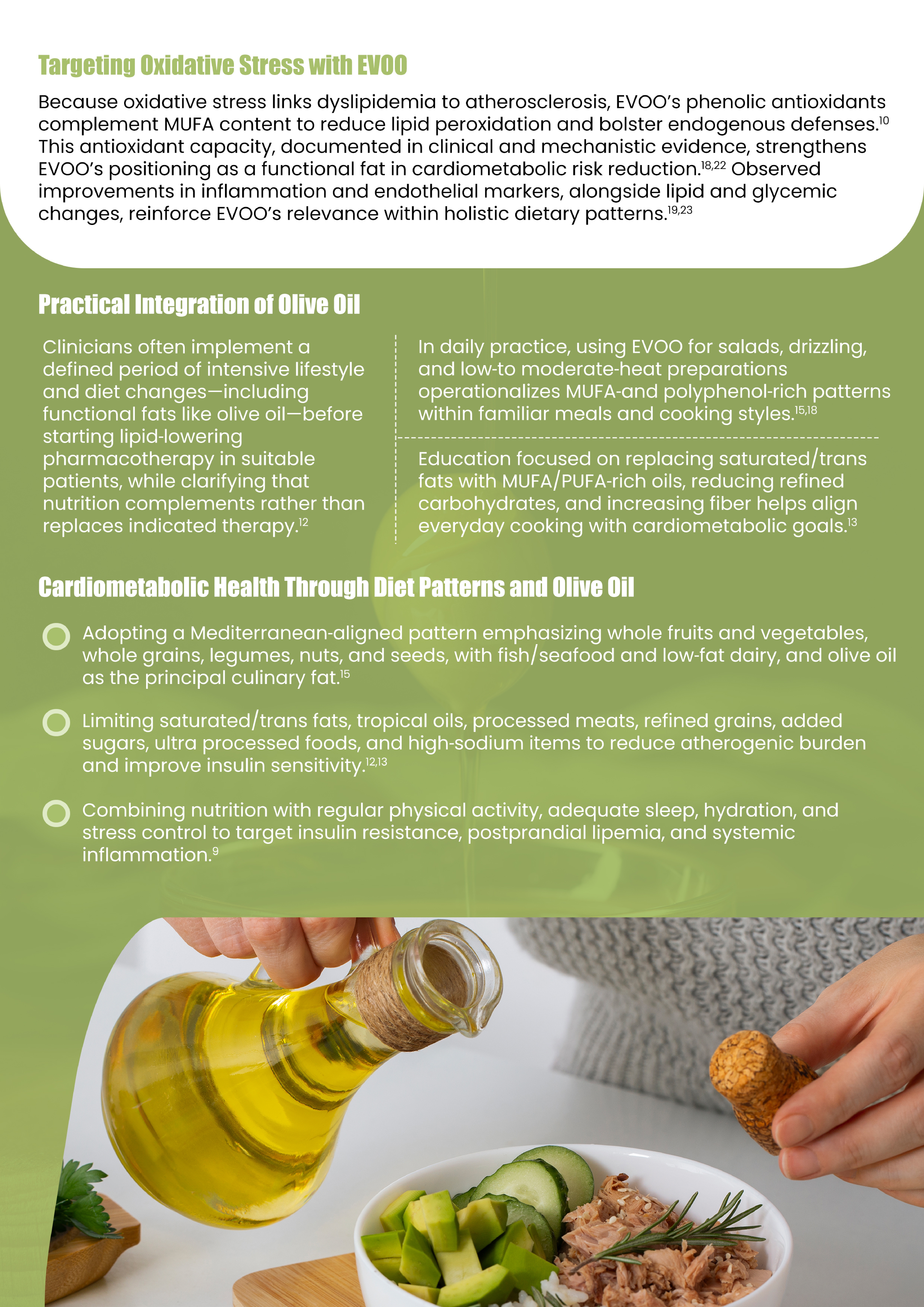 Targeting Oxidative Stress with EVOO

Because oxidative stress links dyslipidemia to atherosclerosis, EVOO's phenolic antioxidants complement MUFA content to reduce lipid peroxidation and bolster endogenous defenses.$^{10}$ This antioxidant capacity, documented in clinical and mechanistic evidence, strengthens EVOO's positioning as a functional fat in cardiometabolic risk reduction.$^{18,22}$ Observed improvements in inflammation and endothelial markers, alongside lipid and glycemic changes, reinforce EVOO's relevance within holistic dietary patterns.$^{19,23}$

Practical Integration of Olive Oil

Clinicians often implement a defined period of intensive lifestyle and diet changes—including functional fats like olive oil—before starting lipid-lowering pharmacotherapy in suitable patients, while clarifying that nutrition complements rather than replaces indicated therapy.$^{12}$

In daily practice, using EVOO for salads, drizzling, and low-to moderate-heat preparations operationalizes MUFA-and polyphenol-rich patterns within familiar meals and cooking styles.$^{15,18}$

Education focused on replacing saturated/trans fats with MUFA/PUFA-rich oils, reducing refined carbohydrates, and increasing fiber helps align everyday cooking with cardiometabolic goals.$^{13}$

Cardiometabolic Health Through Diet Patterns and Olive Oil

Adopting a Mediterranean-aligned pattern emphasizing whole fruits and vegetables, whole grains, legumes, nuts, and seeds, with fish/seafood and low-fat dairy, and olive oil as the principal culinary fat.$^{15}$

Limiting saturated/trans fats, tropical oils, processed meats, refined grains, added sugars, ultra processed foods, and high-sodium items to reduce atherogenic burden and improve insulin sensitivity.$^{12,13}$

Combining nutrition with regular physical activity, adequate sleep, hydration, and stress control to target insulin resistance, postprandial lipemia, and systemic inflammation.$^{9}$